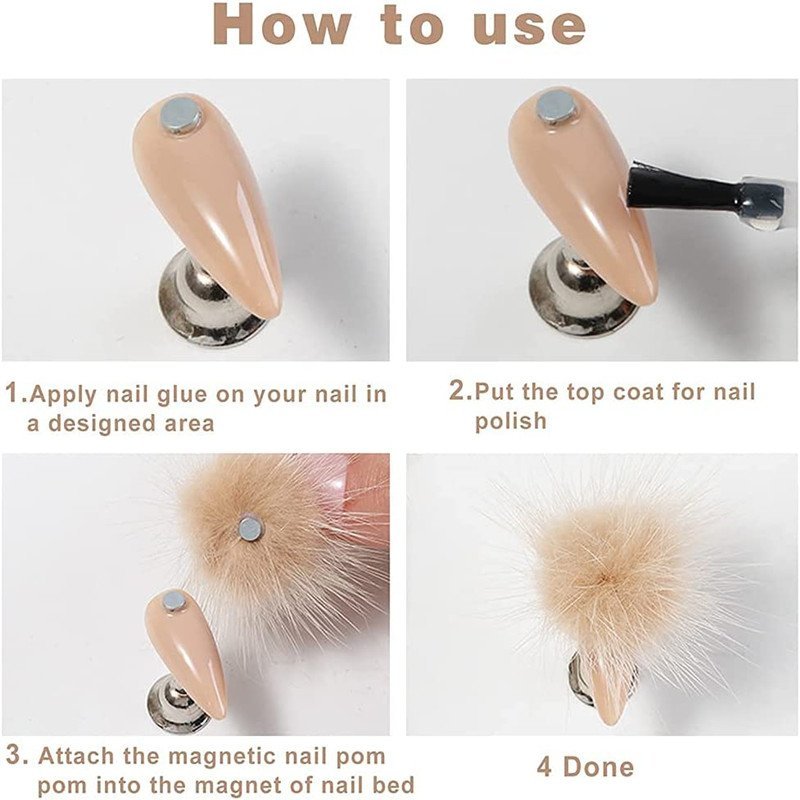 How to use

1.Apply nail glue on your nail in a designed area

2.Put the top coat for nail polish

3. Attach the magnetic nail pom pom into the magnet of nail bed

4 Done