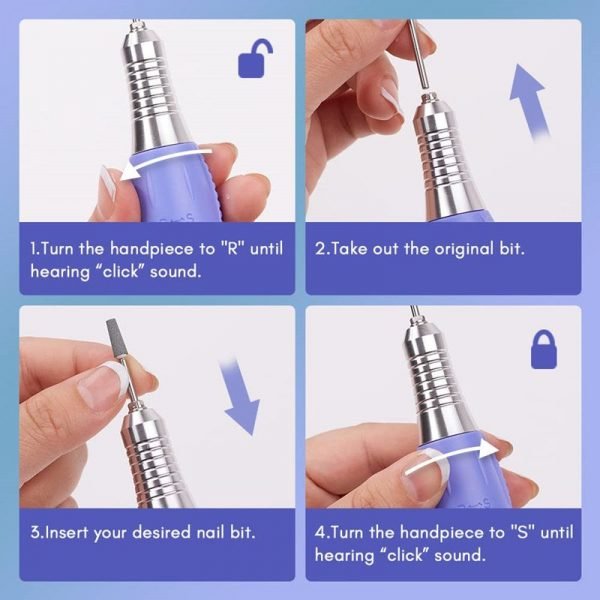 1.Turn the handpiece to "R" until hearing “click” sound.

2.Take out the original bit.

3.Insert your desired nail bit.

4.Turn the handpiece to "S" until hearing “click” sound.