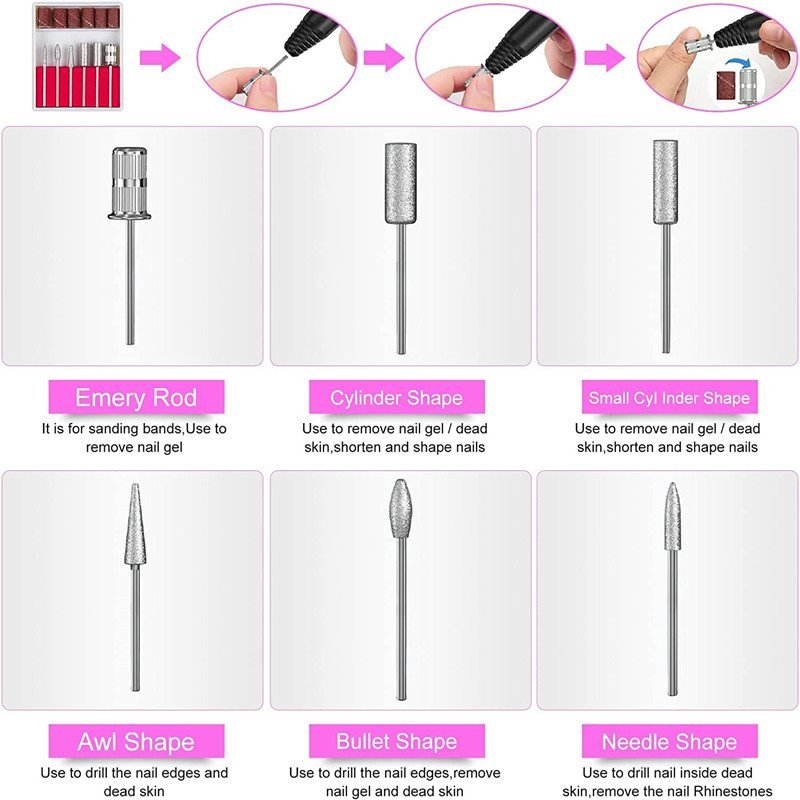 Emery Rod

It is for sanding bands,Use to remove nail gel

Cylinder Shape

Use to remove nail gel / dead skin,shorten and shape nails

Small Cyl Inder Shape

Use to remove nail gel / dead skin,shorten and shape nails

Awl Shape

Use to drill the nail edges and dead skin

Bullet Shape

Use to drill the nail edges,remove nail gel and dead skin

Needle Shape

Use to drill nail inside dead skin,remove the nail Rhinestones