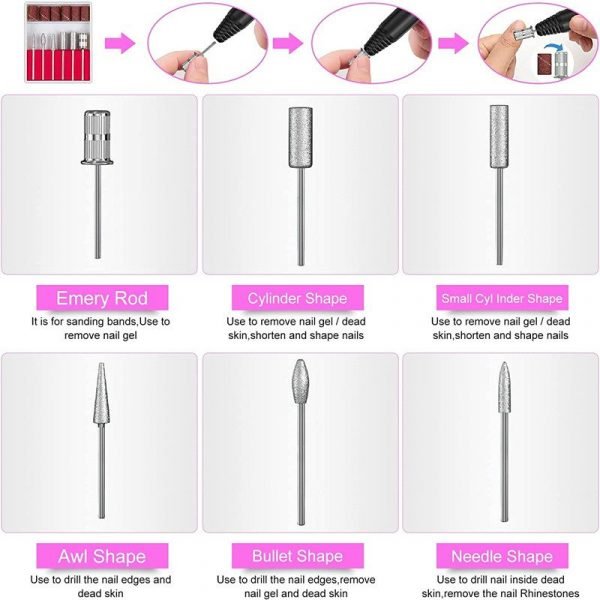 Emery Rod
It is for sanding bands,Use to remove nail gel

Cylinder Shape
Use to remove nail gel / dead skin,shorten and shape nails

Small Cyl Inder Shape
Use to remove nail gel / dead skin,shorten and shape nails

Awl Shape
Use to drill the nail edges and dead skin

Bullet Shape
Use to drill the nail edges,remove nail gel and dead skin

Needle Shape
Use to drill nail inside dead skin,remove the nail Rhinestones