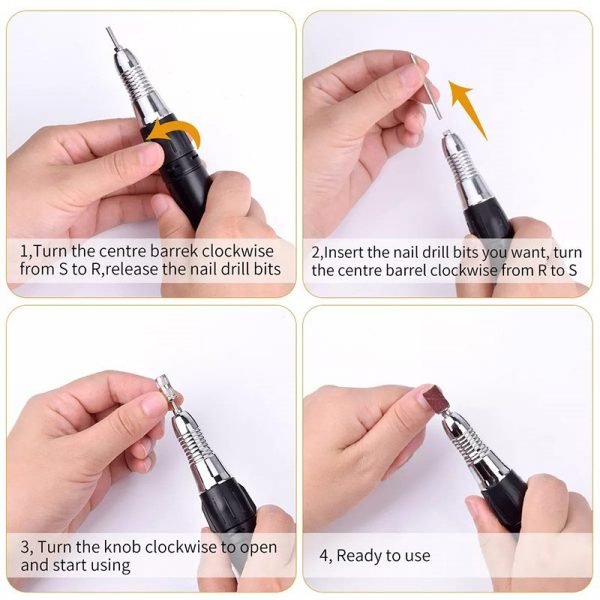 1,Turn the centre barrek clockwise from S to R,release the nail drill bits

2,Insert the nail drill bits you want, turn the centre barrel clockwise from R to S

3, Turn the knob clockwise to open and start using

4, Ready to use