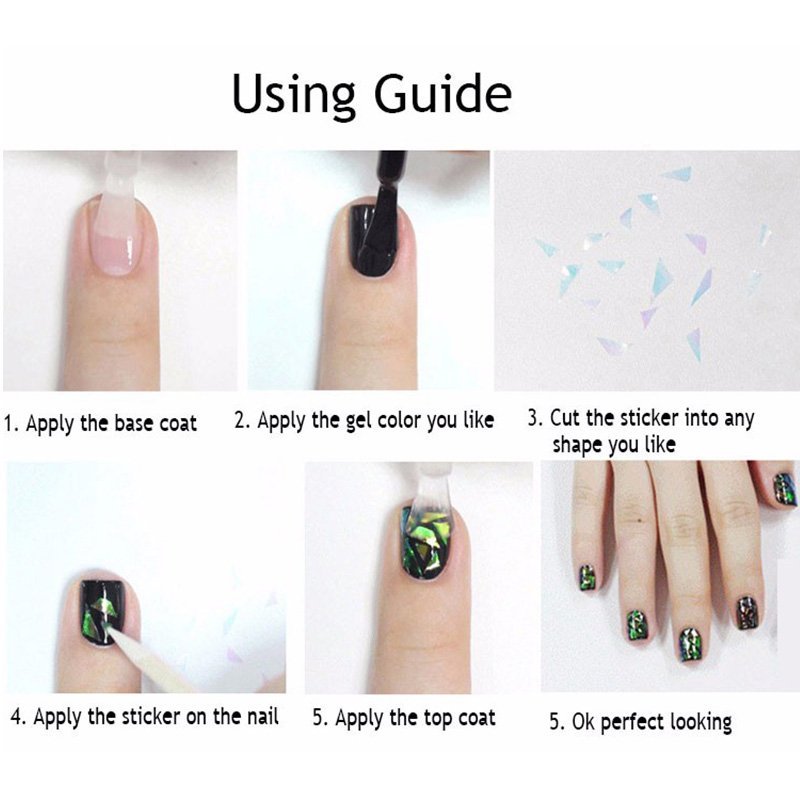 Using Guide

1. Apply the base coat

2. Apply the gel color you like

3. Cut the sticker into any shape you like

4. Apply the sticker on the nail

5. Apply the top coat

5. Ok perfect looking