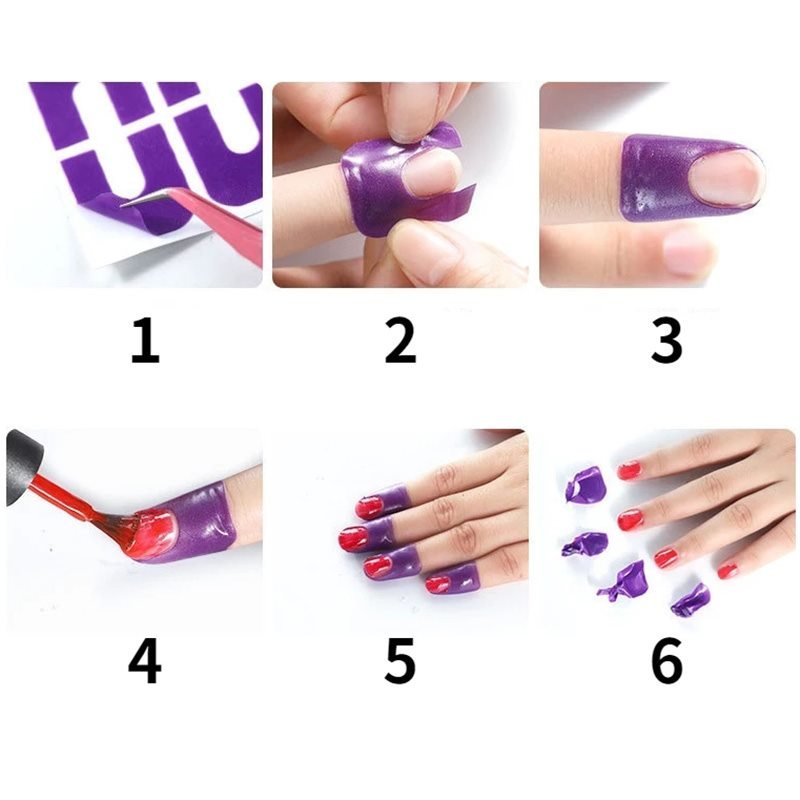 1 2 3

4 5 6