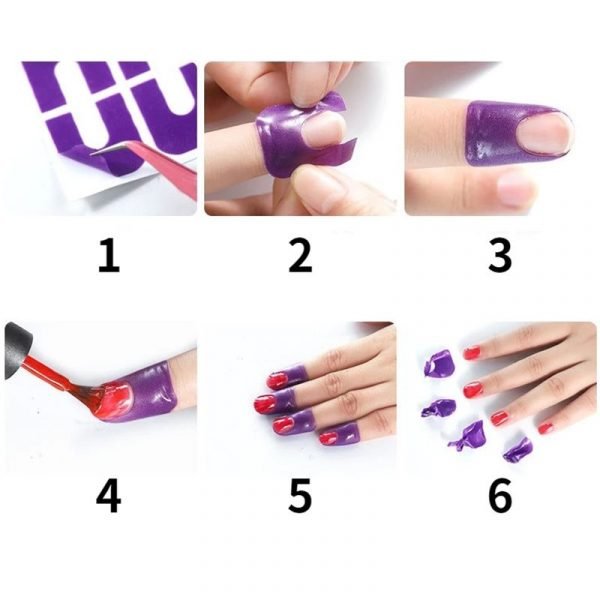 1

2

3

4

5

6