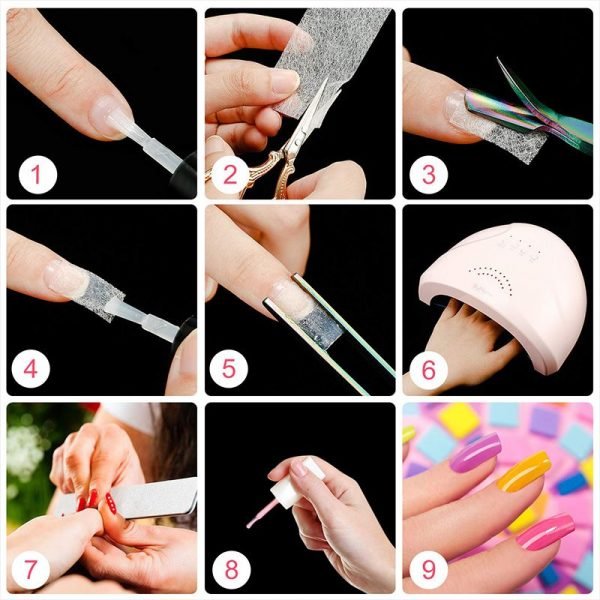 1
2
3
4
5
6
7
8
9