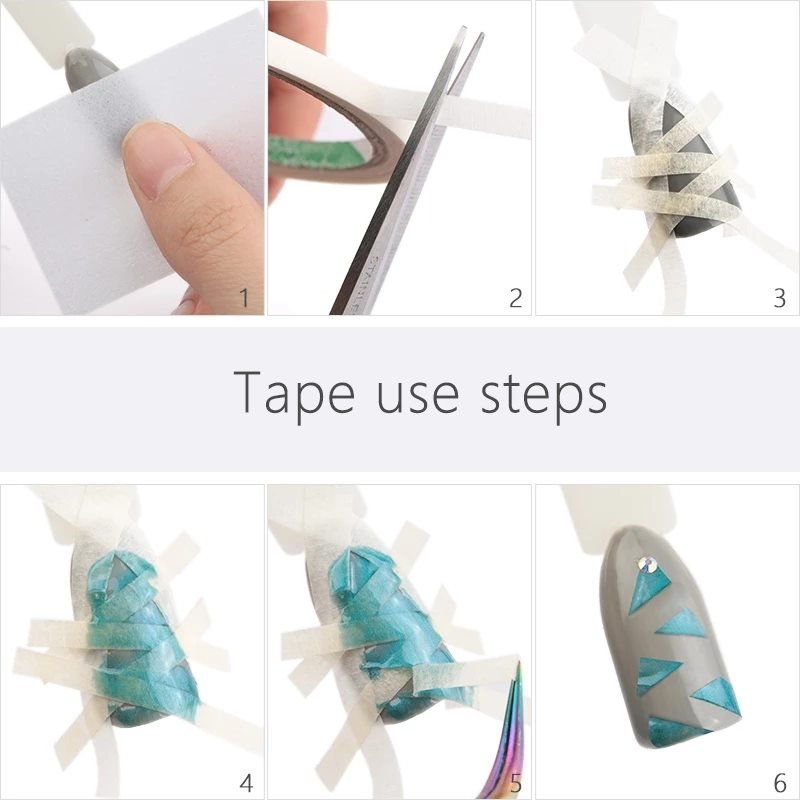 1

2

3

Tape use steps

4

5

6