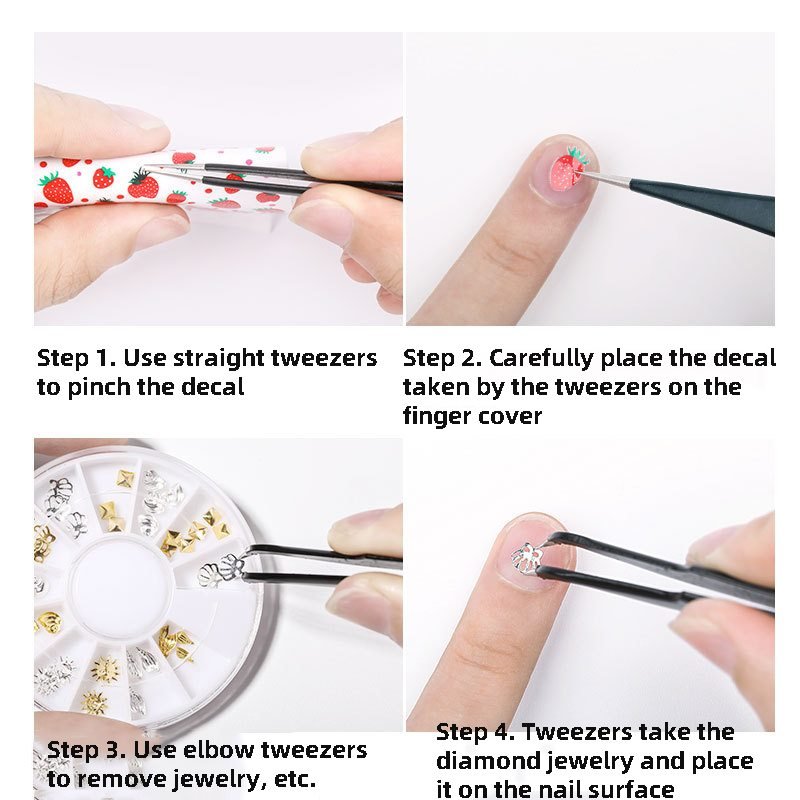 Step 1. Use straight tweezers to pinch the decal

Step 2. Carefully place the decal taken by the tweezers on the finger cover

Step 3. Use elbow tweezers to remove jewelry, etc.

Step 4. Tweezers take the diamond jewelry and place it on the nail surface