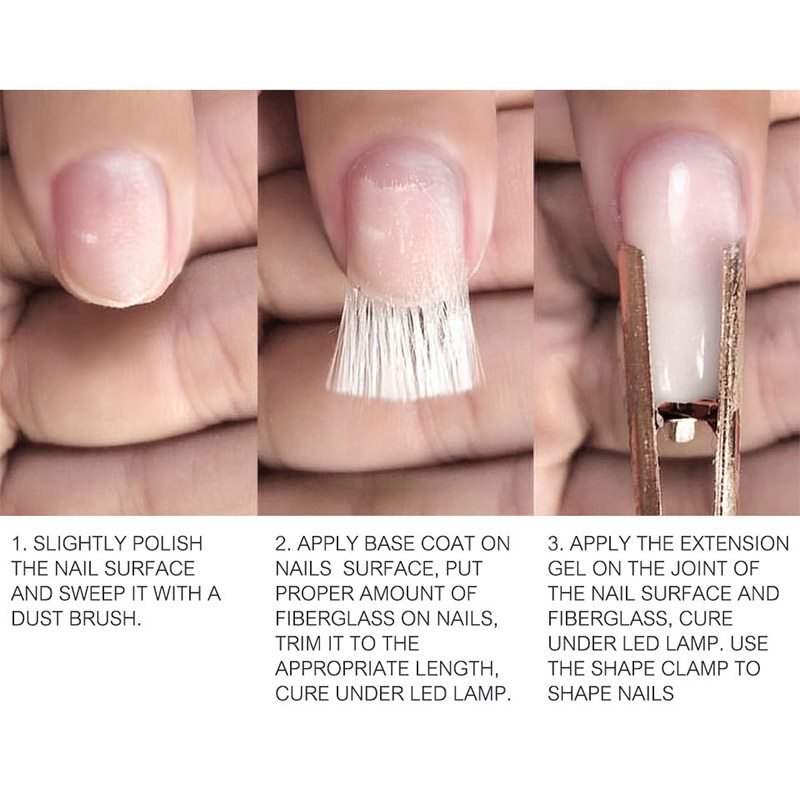 1. SLIGHTLY POLISH THE NAIL SURFACE AND SWEEP IT WITH A DUST BRUSH.

2. APPLY BASE COAT ON NAILS SURFACE, PUT PROPER AMOUNT OF FIBERGLASS ON NAILS, TRIM IT TO THE APPROPRIATE LENGTH, CURE UNDER LED LAMP.

3. APPLY THE EXTENSION GEL ON THE JOINT OF THE NAIL SURFACE AND FIBERGLASS, CURE UNDER LED LAMP. USE THE SHAPE CLAMP TO SHAPE NAILS