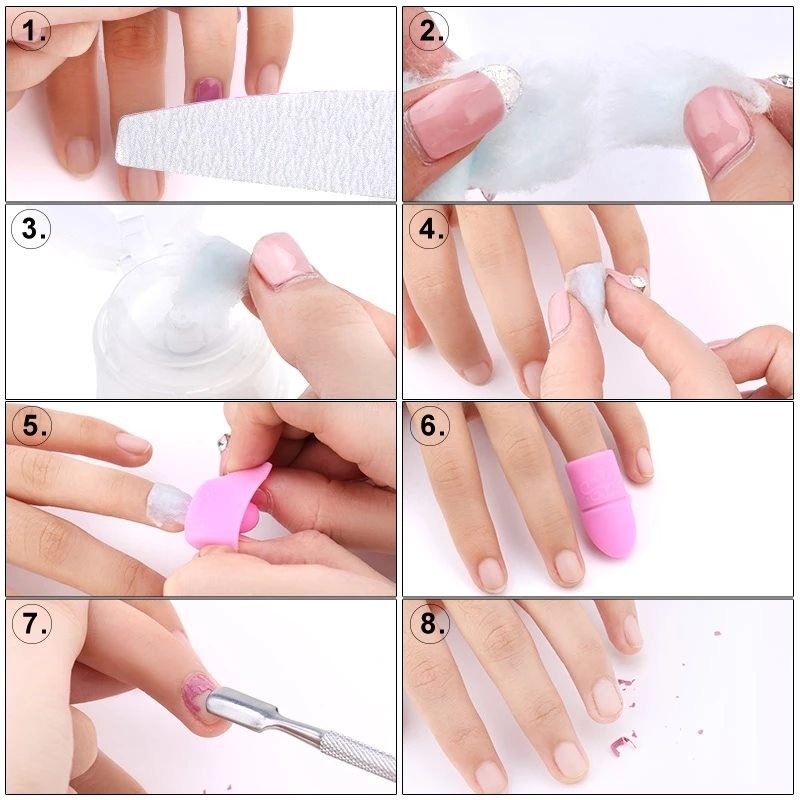 1.
2.
3.
4.
5.
6.
7.
8.