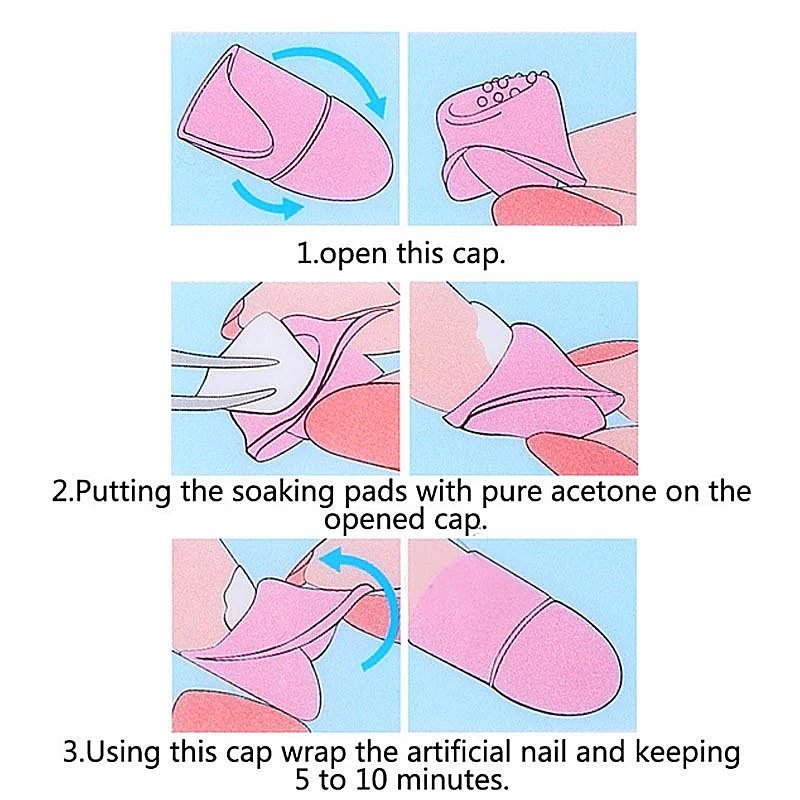 1.open this cap.

2.Putting the soaking pads with pure acetone on the opened cap.

3.Using this cap wrap the artificial nail and keeping 5 to 10 minutes.