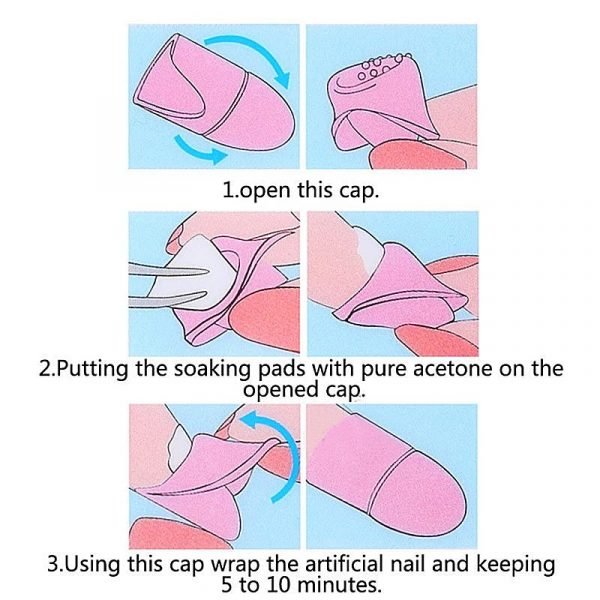 1.open this cap.

2.Putting the soaking pads with pure acetone on the opened cap.

3.Using this cap wrap the artificial nail and keeping 5 to 10 minutes.