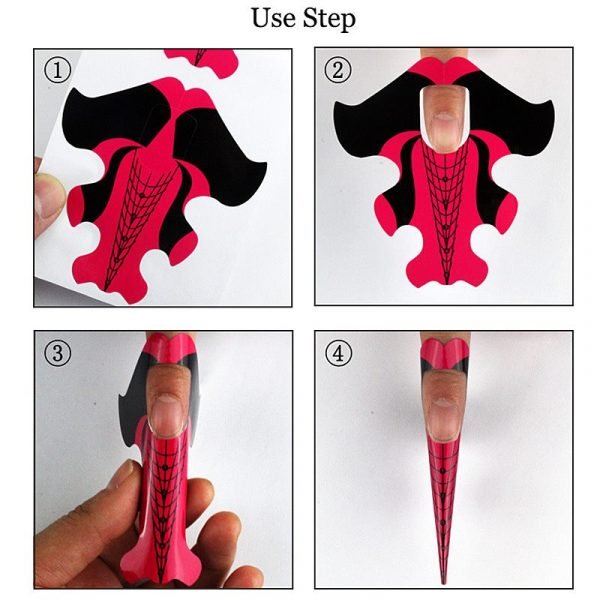 Use Step

①

②

③

④