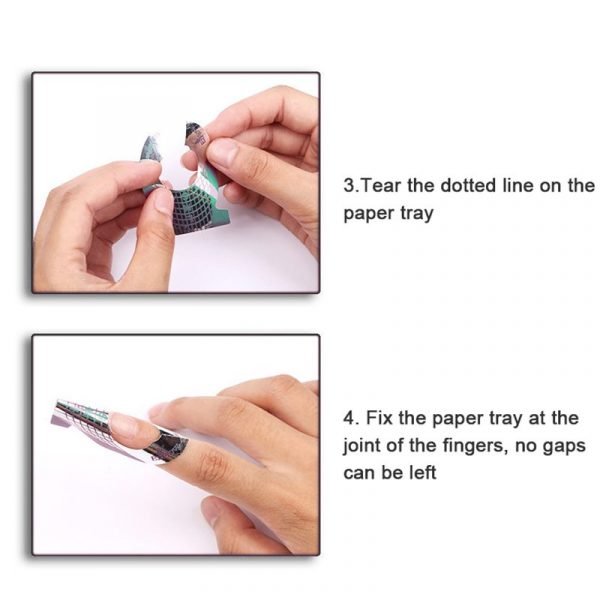 3.Tear the dotted line on the paper tray

4. Fix the paper tray at the joint of the fingers, no gaps can be left