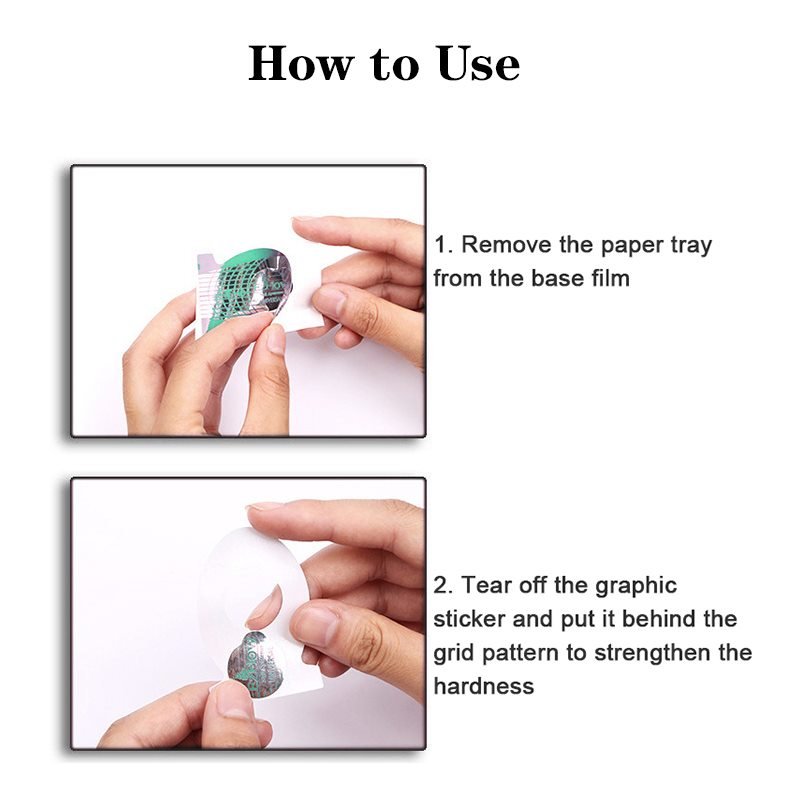 How to Use

1. Remove the paper tray from the base film

2. Tear off the graphic sticker and put it behind the grid pattern to strengthen the hardness