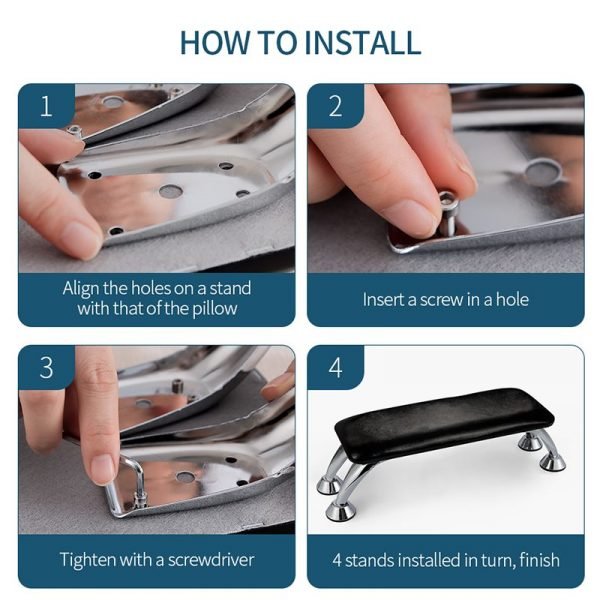 HOW TO INSTALL

1

Align the holes on a stand with that of the pillow

2

Insert a screw in a hole

3

Tighten with a screwdriver

4

4 stands installed in turn, finish