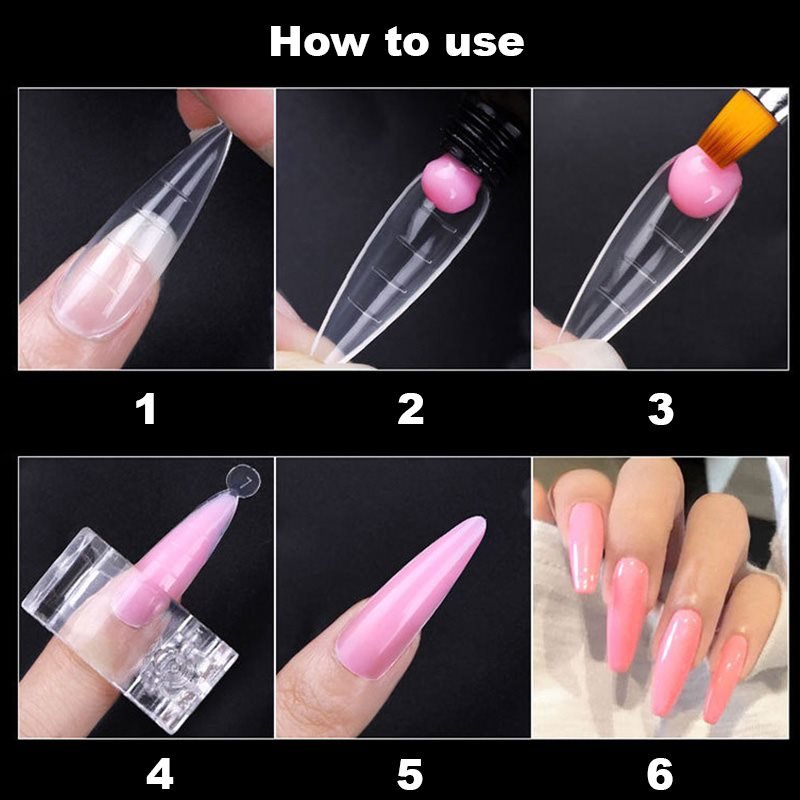 How to use

1

2

3

7

4

5

6